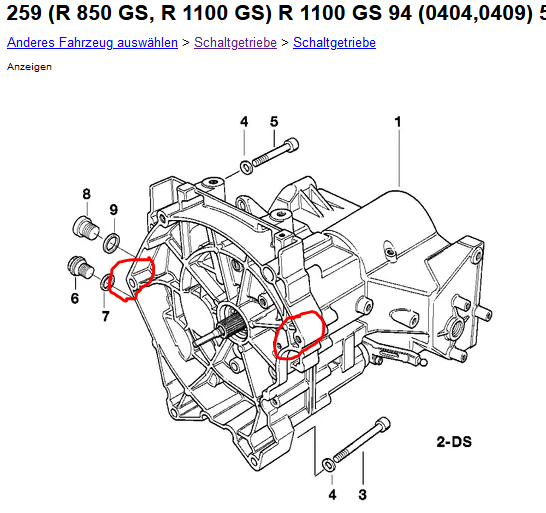 259 (R 850 GS, R 1100 GS) R 1100 GS 94 (0404,0409) 5

Anderes Fahrzeug auswählen > Schaltgetriebe > Schaltgetriebe

Anzeigen

4
5
1
8
9
6
7
2-DS
4
3