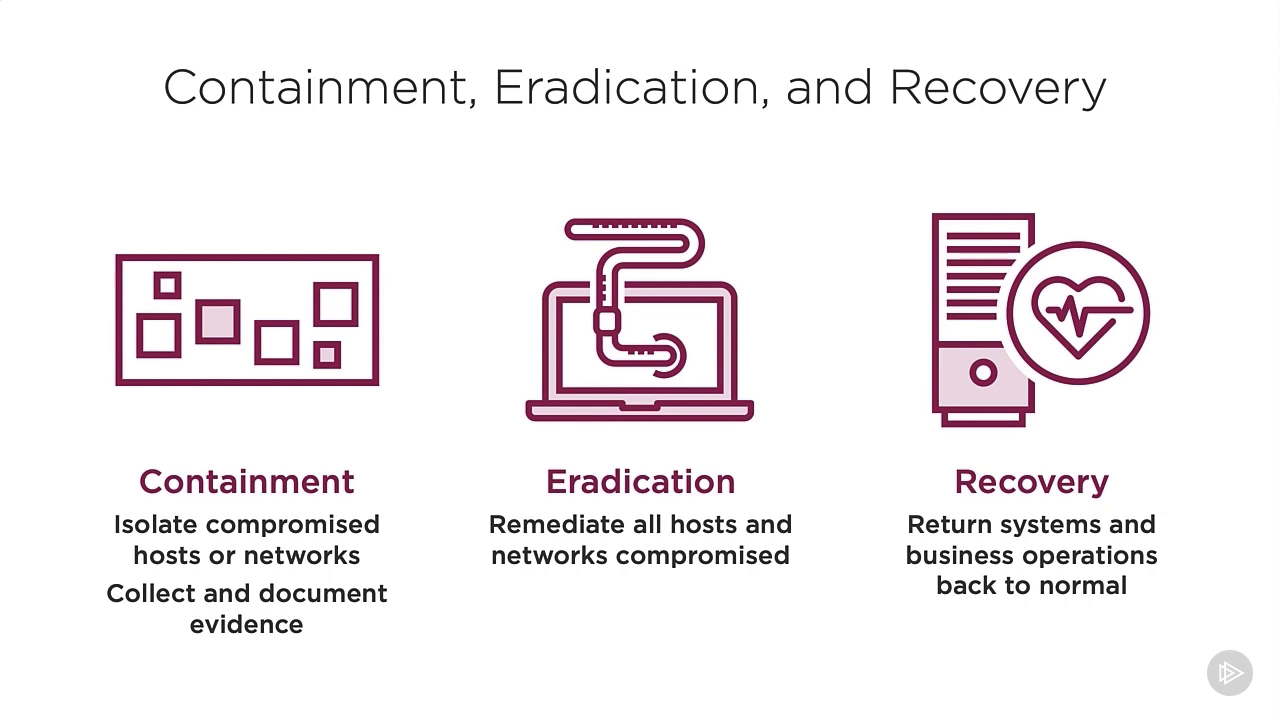 Containment, Eradication, and Recovery

Containment
Isolate compromised hosts or networks
Collect and document evidence

Eradication
Remediate all hosts and networks compromised

Recovery
Return systems and business operations back to normal