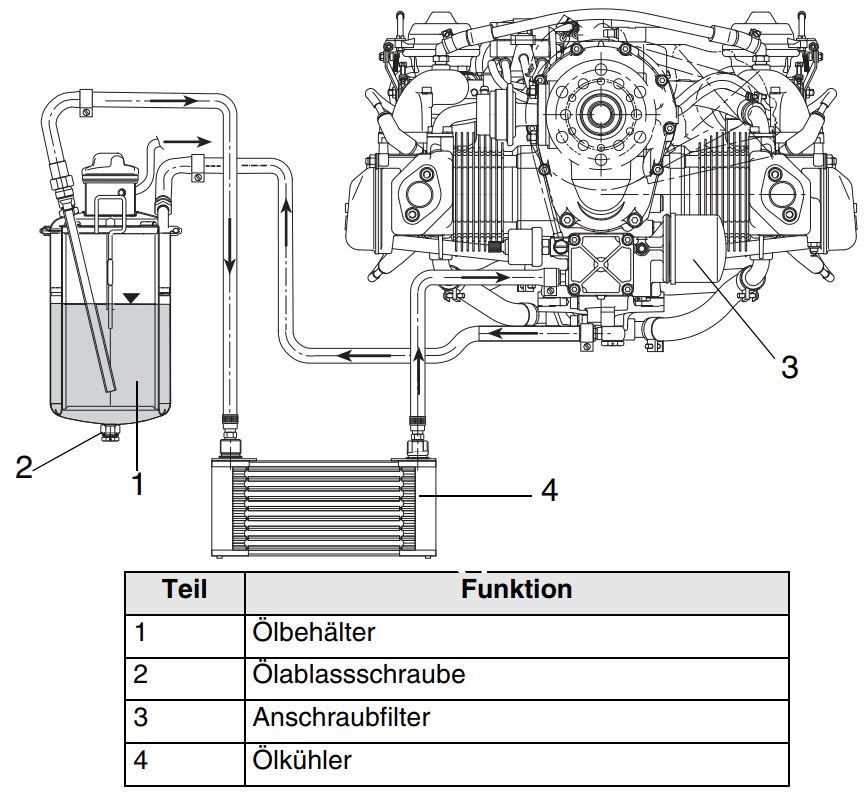 3

2

1

4

| Teil | Funktion |
|---|---|
| 1 | Ölbehälter |
| 2 | Ölablassschraube |
| 3 | Anschraubfilter |
| 4 | Ölkühler |