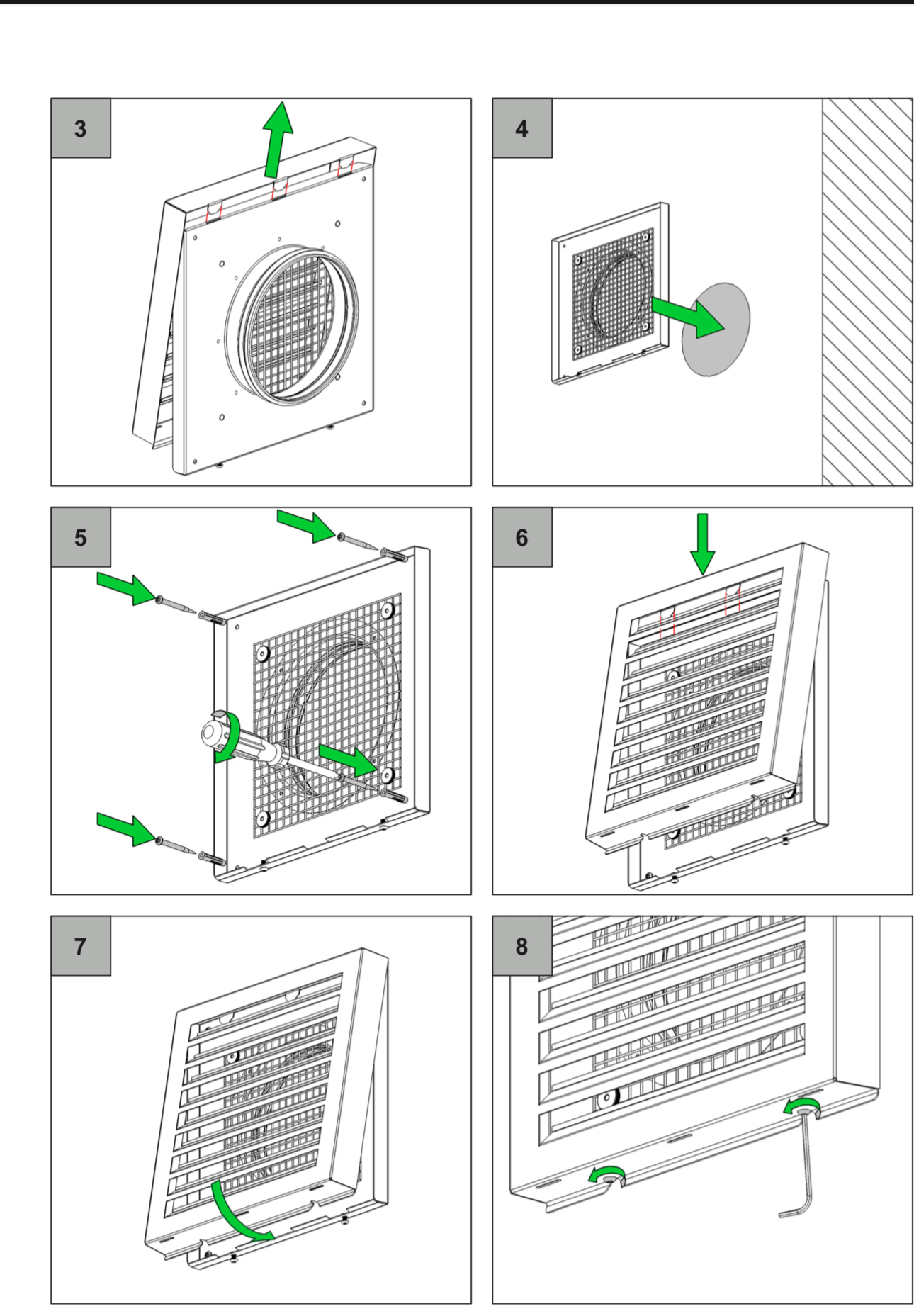 3

4

5

6

7

8