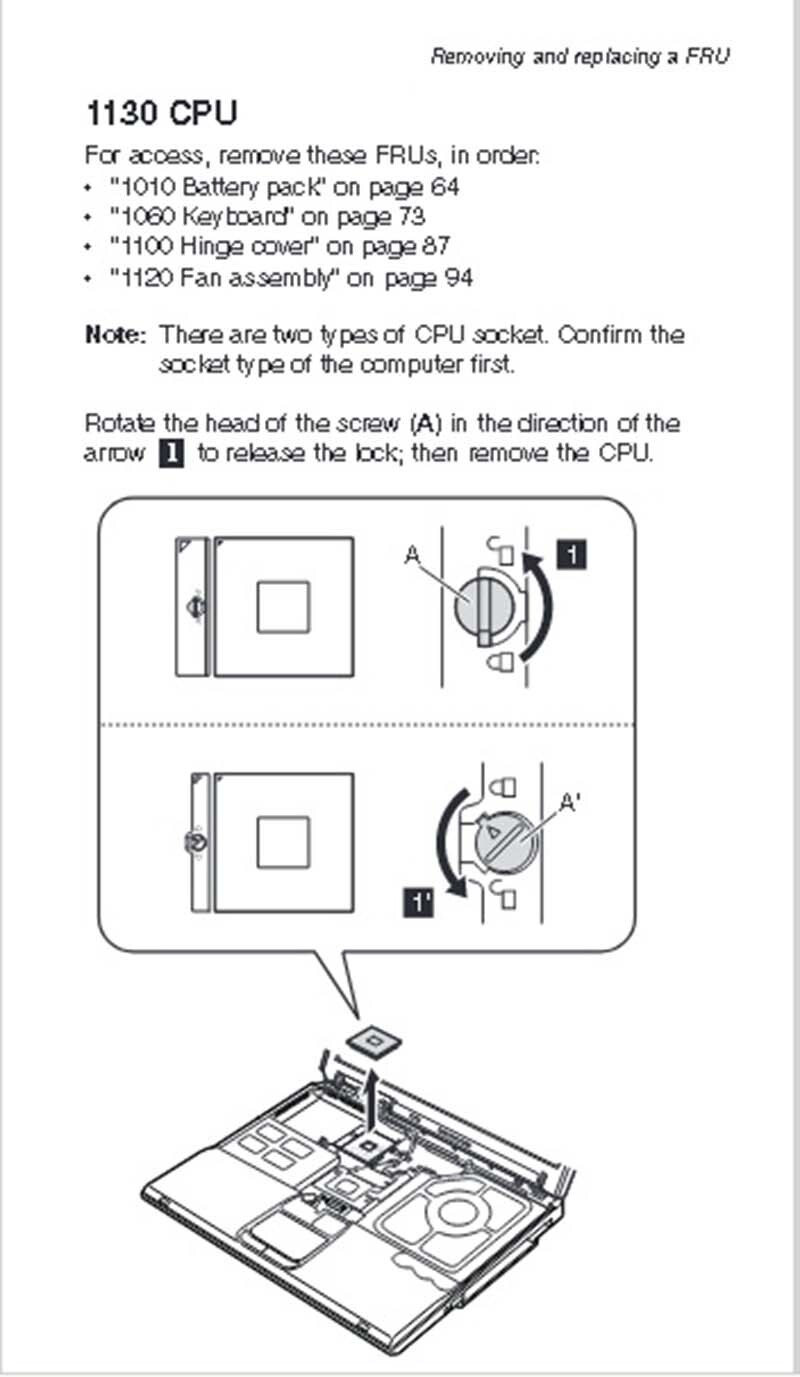 Removing and replacing a FRU

1130 CPU

For access, remove these FRUs, in order:
• "1010 Battery pack" on page 64
• "1060 Keyboard" on page 73
• "1100 Hinge cover" on page 87
• "1120 Fan assembly" on page 94

Note: There are two types of CPU socket. Confirm the socket type of the computer first.

Rotate the head of the screw (A) in the direction of the arrow 1 to release the lock; then remove the CPU.

A
1
A'
1'