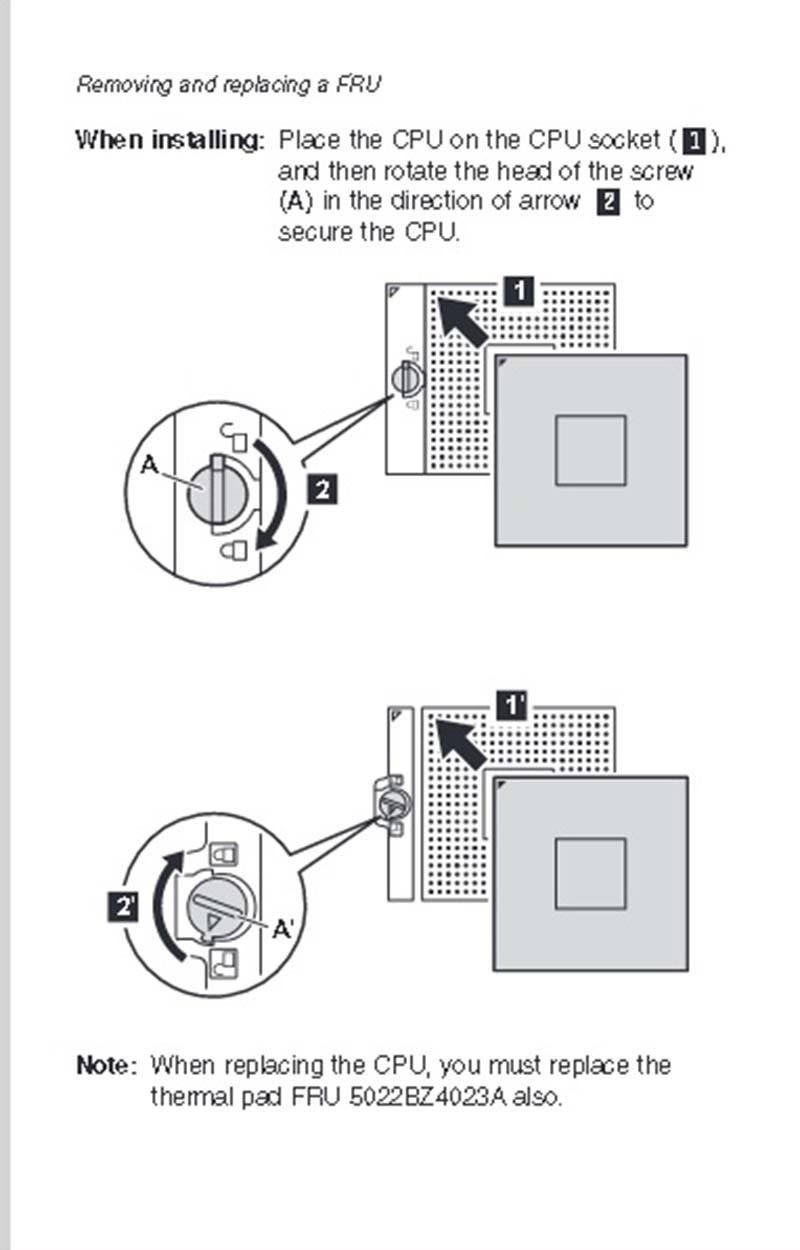 Removing and replacing a FRU

When installing: Place the CPU on the CPU socket ( 1 ), and then rotate the head of the screw (A) in the direction of arrow 2 to secure the CPU.

1

A

2

1'

2'

A'

Note: When replacing the CPU, you must replace the thermal pad FRU 5022BZ4023A also.