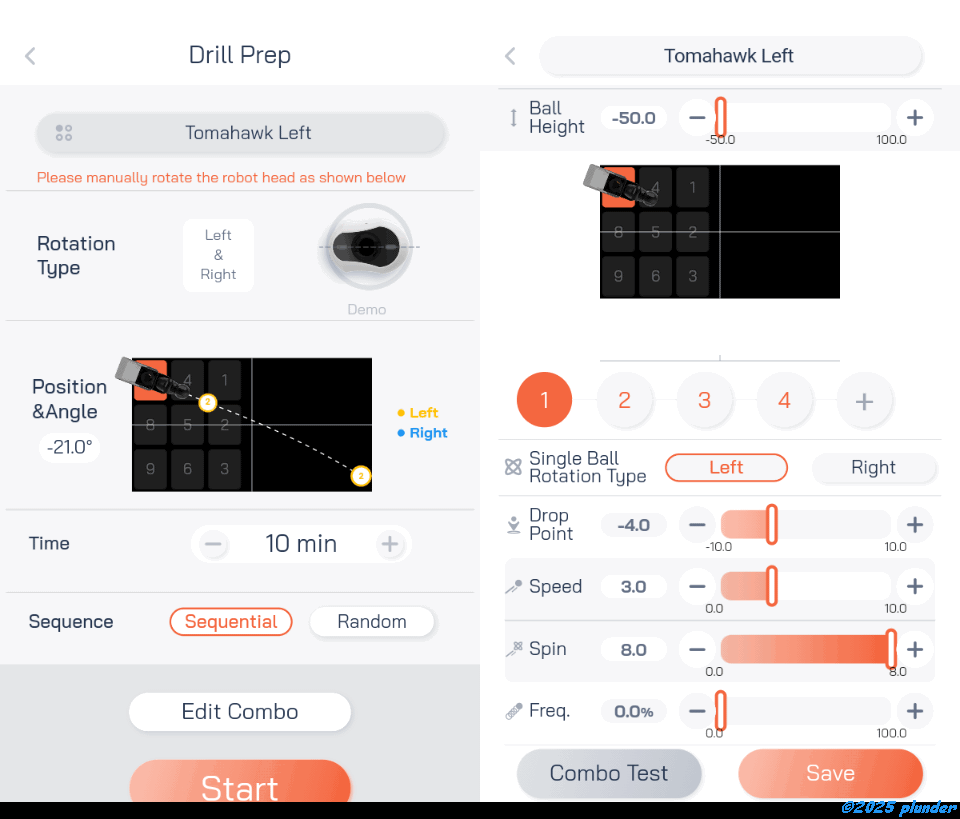 Drill Prep

Tomahawk Left

Please manually rotate the robot head as shown below

Rotation Type

Left & Right

Demo

Position &Angle

-21.0°

4 1
8 5 2
9 6 3

2
2

Left
Right

Time

10 min

Sequence

Sequential

Random

Edit Combo

Start

Tomahawk Left

Ball Height

-50.0

-50.0

100.0

4 1
8 5 2
9 6 3

1 2 3 4 +

Single Ball Rotation Type

Left

Right

Drop Point

-4.0

-10.0

10.0

Speed

3.0

0.0

10.0

Spin

8.0

0.0

8.0

Freq.

0.0%

0.0

100.0

Combo Test

Save

©2025 plunder